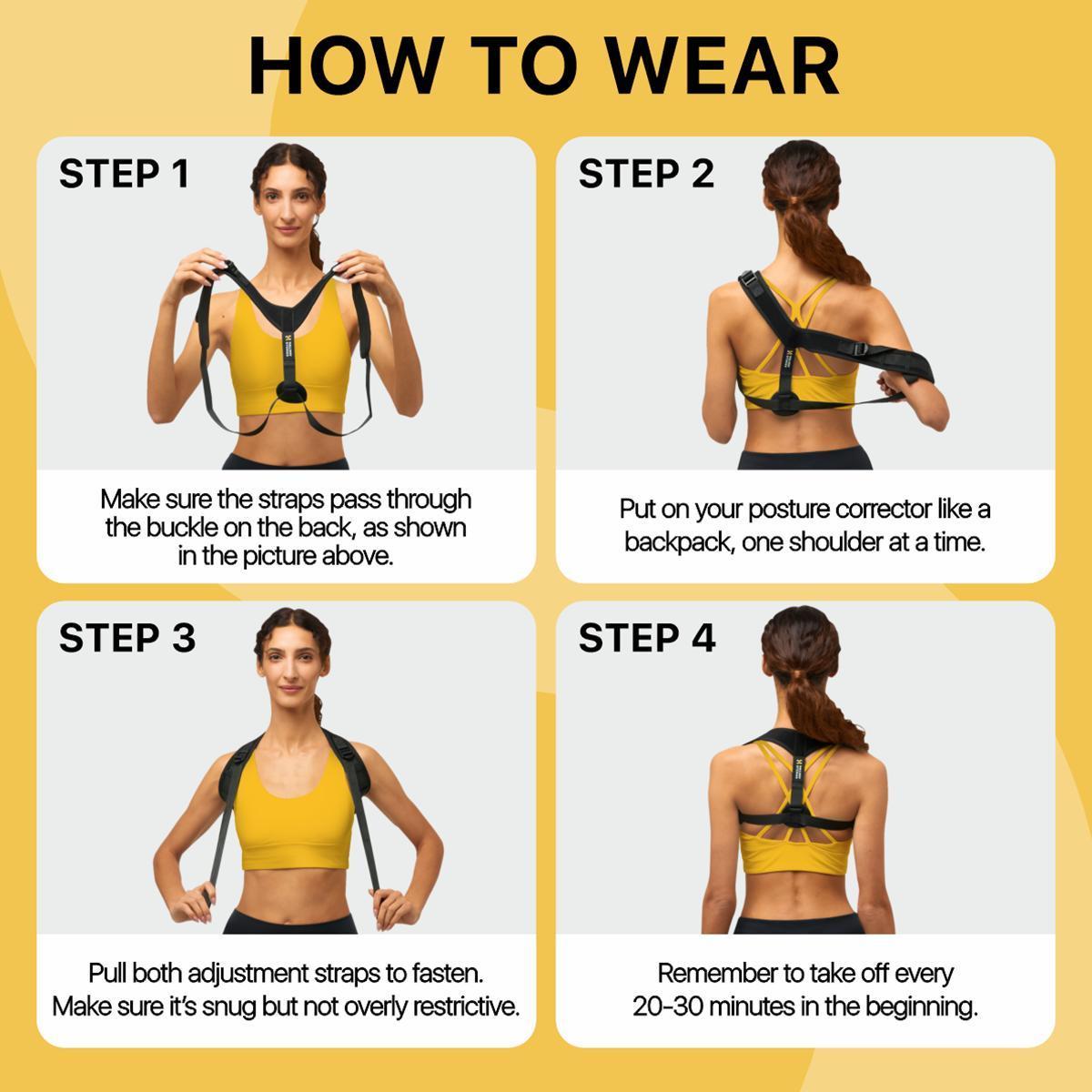 HOW TO WEAR

STEP 1

Make sure the straps pass through the buckle on the back, as shown in the picture above.

STEP 2

Put on your posture corrector like a backpack, one shoulder at a time.

STEP 3

Pull both adjustment straps to fasten. Make sure it's snug but not overly restrictive.

STEP 4

Remember to take off every 20-30 minutes in the beginning.